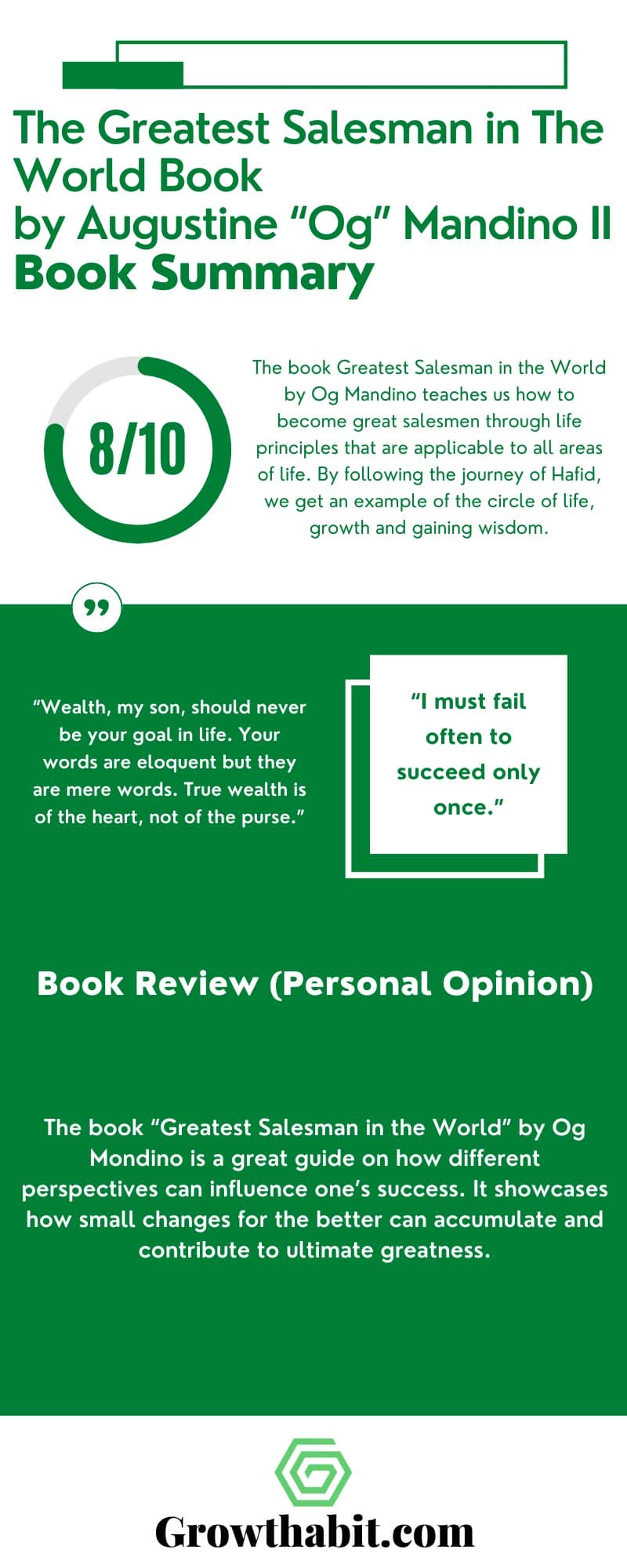 The Greatest Salesman in The World Book
by Augustine “Og” Mandino II
Book Summary

8/10

The book Greatest Salesman in the World by Og Mandino teaches us how to become great salesmen through life principles that are applicable to all areas of life. By following the journey of Hafid, we get an example of the circle of life, growth and gaining wisdom.

”

“Wealth, my son, should never be your goal in life. Your words are eloquent but they are mere words. True wealth is of the heart, not of the purse.”

“I must fail often to succeed only once.”

Book Review (Personal Opinion)

The book “Greatest Salesman in the World” by Og Mondino is a great guide on how different perspectives can influence one’s success. It showcases how small changes for the better can accumulate and contribute to ultimate greatness.

Growthabit.com