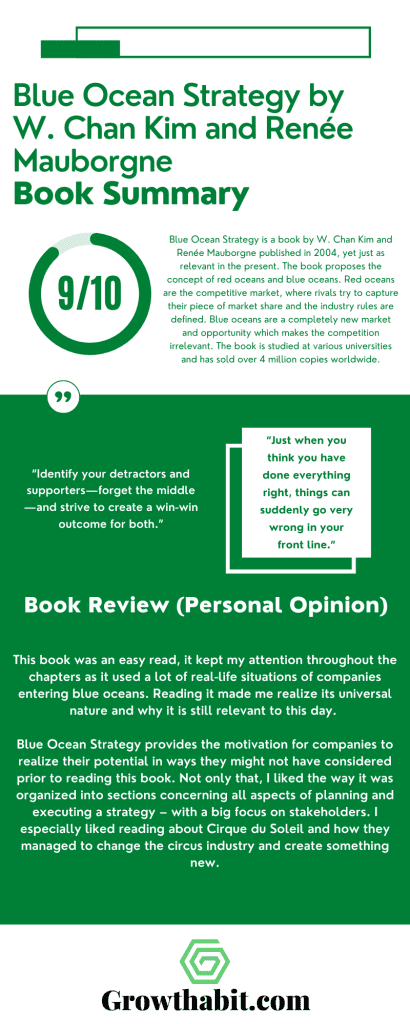 Blue Ocean Strategy by W. Chan Kim and Renée Mauborgne
Book Summary

9/10

Blue Ocean Strategy is a book by W. Chan Kim and Renée Mauborgne published in 2004, yet just as relevant in the present. The book proposes the concept of red oceans and blue oceans. Red oceans are the competitive market, where rivals try to capture their piece of market share and the industry rules are defined. Blue oceans are a completely new market and opportunity which makes the competition irrelevant. The book is studied at various universities and has sold over 4 million copies worldwide.

"Identify your detractors and supporters—forget the middle—and strive to create a win-win outcome for both."

"Just when you think you have done everything right, things can suddenly go very wrong in your front line."

Book Review (Personal Opinion)

This book was an easy read, it kept my attention throughout the chapters as it used a lot of real-life situations of companies entering blue oceans. Reading it made me realize its universal nature and why it is still relevant to this day.

Blue Ocean Strategy provides the motivation for companies to realize their potential in ways they might not have considered prior to reading this book. Not only that, I liked the way it was organized into sections concerning all aspects of planning and executing a strategy – with a big focus on stakeholders. I especially liked reading about Cirque du Soleil and how they managed to change the circus industry and create something new.

Growthabit.com