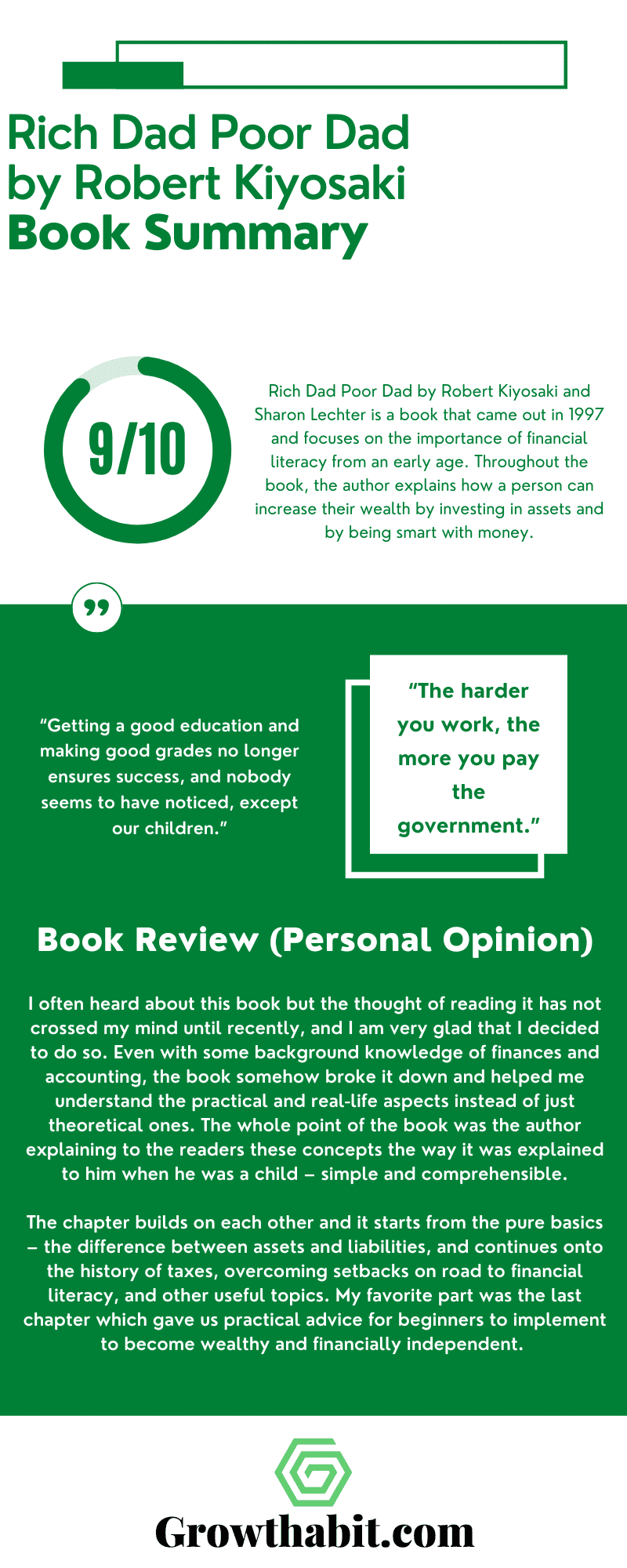 Rich Dad Poor Dad by Robert Kiyosaki
Book Summary

9/10

Rich Dad Poor Dad by Robert Kiyosaki and Sharon Lechter is a book that came out in 1997 and focuses on the importance of financial literacy from an early age. Throughout the book, the author explains how a person can increase their wealth by investing in assets and by being smart with money.

”

“Getting a good education and making good grades no longer ensures success, and nobody seems to have noticed, except our children.”

“The harder you work, the more you pay the government.”

Book Review (Personal Opinion)

I often heard about this book but the thought of reading it has not crossed my mind until recently, and I am very glad that I decided to do so. Even with some background knowledge of finances and accounting, the book somehow broke it down and helped me understand the practical and real-life aspects instead of just theoretical ones. The whole point of the book was the author explaining to the readers these concepts the way it was explained to him when he was a child – simple and comprehensible.

The chapter builds on each other and it starts from the pure basics – the difference between assets and liabilities, and continues onto the history of taxes, overcoming setbacks on road to financial literacy, and other useful topics. My favorite part was the last chapter which gave us practical advice for beginners to implement to become wealthy and financially independent.

Growthabit.com