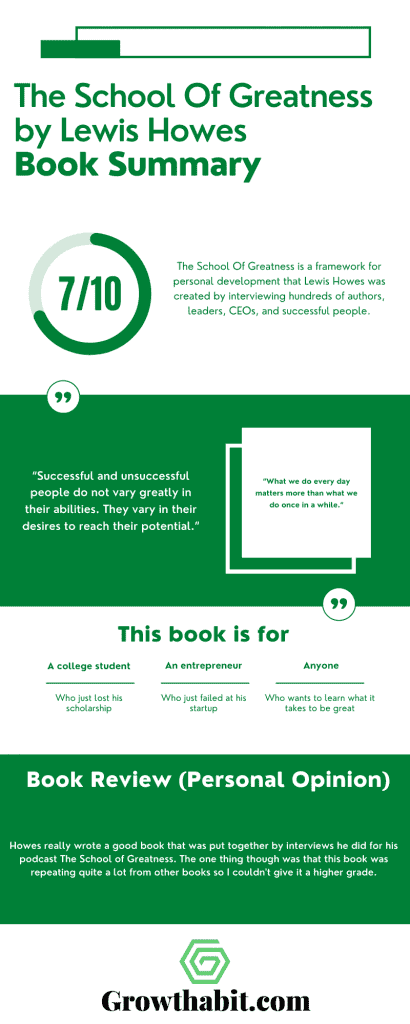 The School Of Greatness by Lewis Howes
Book Summary

7/10

The School Of Greatness is a framework for personal development that Lewis Howes was created by interviewing hundreds of authors, leaders, CEOs, and successful people.

"Successful and unsuccessful people do not vary greatly in their abilities. They vary in their desires to reach their potential."

"What we do every day matters more than what we do once in a while."

This book is for

A college student
Who just lost his scholarship

An entrepreneur
Who just failed at his startup

Anyone
Who wants to learn what it takes to be great

Book Review (Personal Opinion)

Howes really wrote a good book that was put together by interviews he did for his podcast The School of Greatness. The one thing though was that this book was repeating quite a lot from other books so I couldn't give it a higher grade.

Growthabit.com