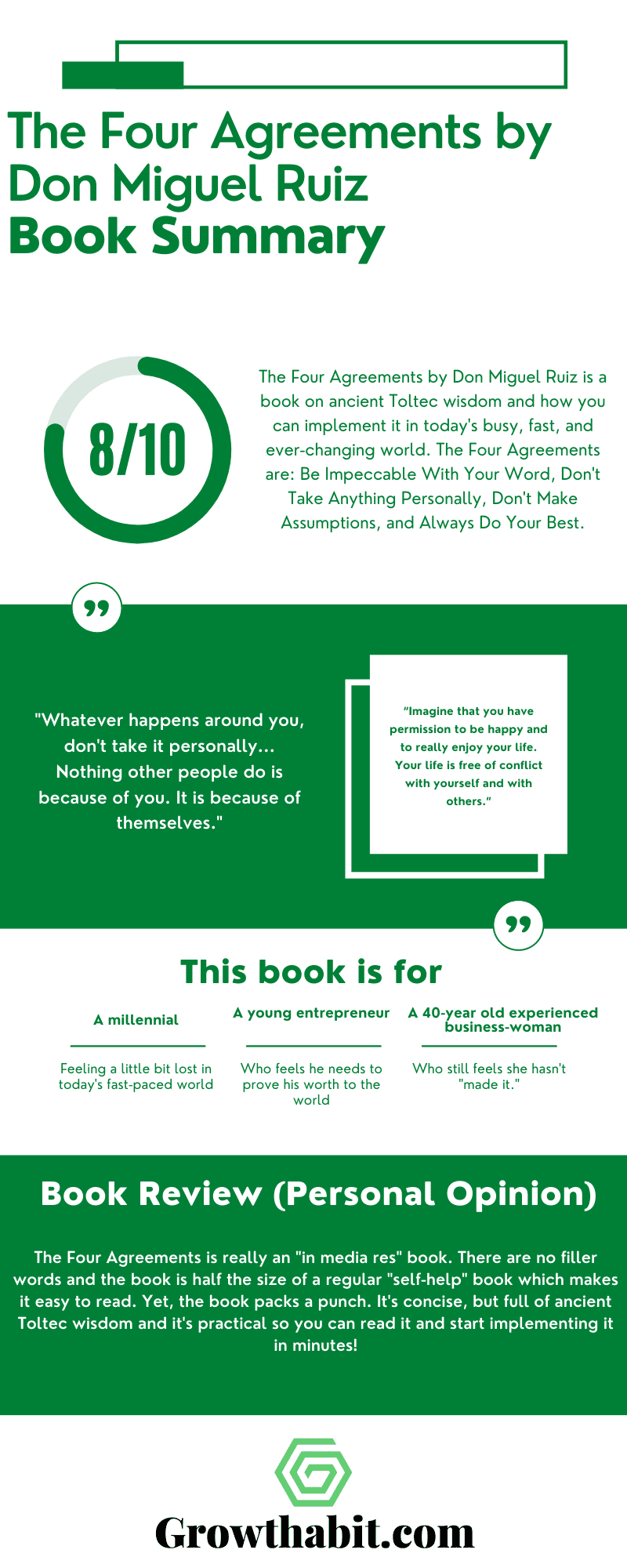 The Four Agreements by Don Miguel Ruiz
Book Summary

8/10

The Four Agreements by Don Miguel Ruiz is a book on ancient Toltec wisdom and how you can implement it in today's busy, fast, and ever-changing world. The Four Agreements are: Be Impeccable With Your Word, Don't Take Anything Personally, Don't Make Assumptions, and Always Do Your Best.

"Whatever happens around you, don't take it personally... Nothing other people do is because of you. It is because of themselves."

"Imagine that you have permission to be happy and to really enjoy your life. Your life is free of conflict with yourself and with others."

This book is for

A millennial

Feeling a little bit lost in today's fast-paced world

A young entrepreneur

Who feels he needs to prove his worth to the world

A 40-year old experienced business-woman

Who still feels she hasn't "made it."

Book Review (Personal Opinion)

The Four Agreements is really an "in media res" book. There are no filler words and the book is half the size of a regular "self-help" book which makes it easy to read. Yet, the book packs a punch. It's concise, but full of ancient Toltec wisdom and it's practical so you can read it and start implementing it in minutes!

Growthabit.com