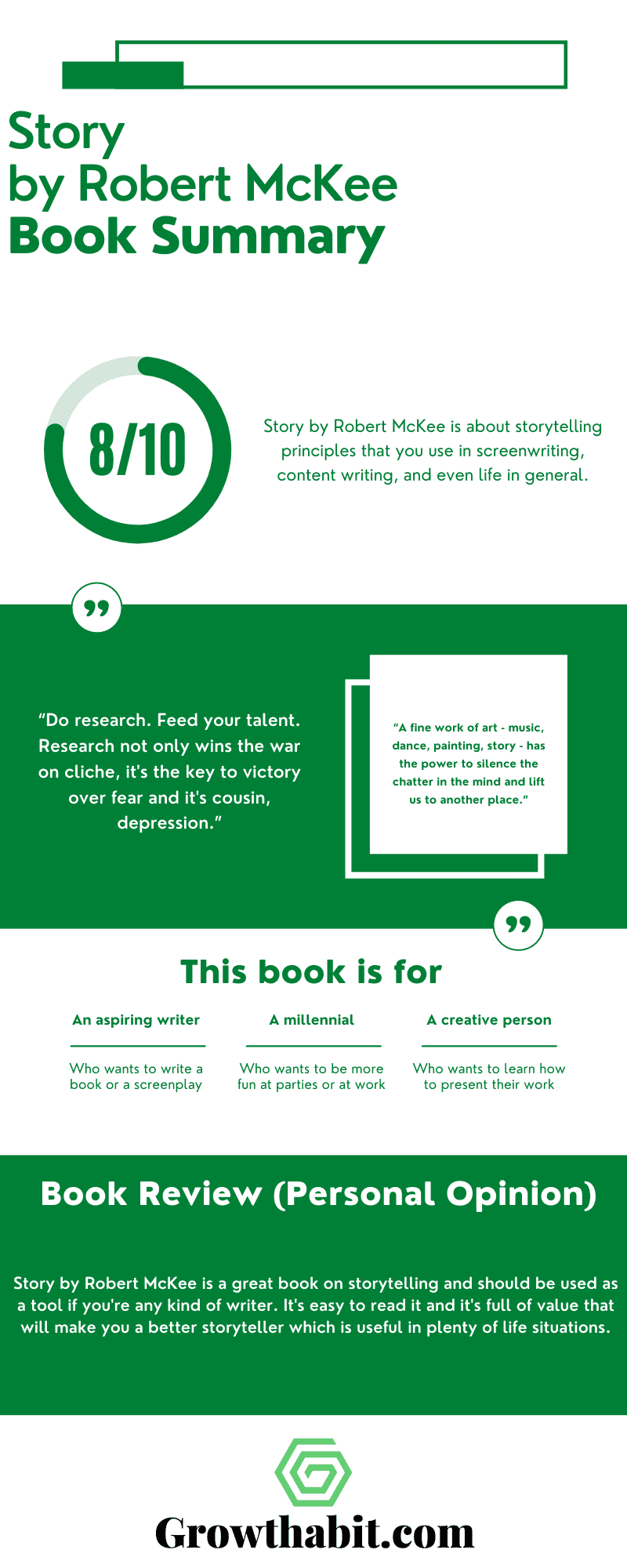 Story
by Robert McKee
Book Summary

8/10

Story by Robert McKee is about storytelling principles that you use in screenwriting, content writing, and even life in general.

"Do research. Feed your talent. Research not only wins the war on cliche, it's the key to victory over fear and it's cousin, depression."

"A fine work of art - music, dance, painting, story - has the power to silence the chatter in the mind and lift us to another place."

This book is for

An aspiring writer
Who wants to write a book or a screenplay

A millennial
Who wants to be more fun at parties or at work

A creative person
Who wants to learn how to present their work

Book Review (Personal Opinion)

Story by Robert McKee is a great book on storytelling and should be used as a tool if you're any kind of writer. It's easy to read it and it's full of value that will make you a better storyteller which is useful in plenty of life situations.

Growthabit.com