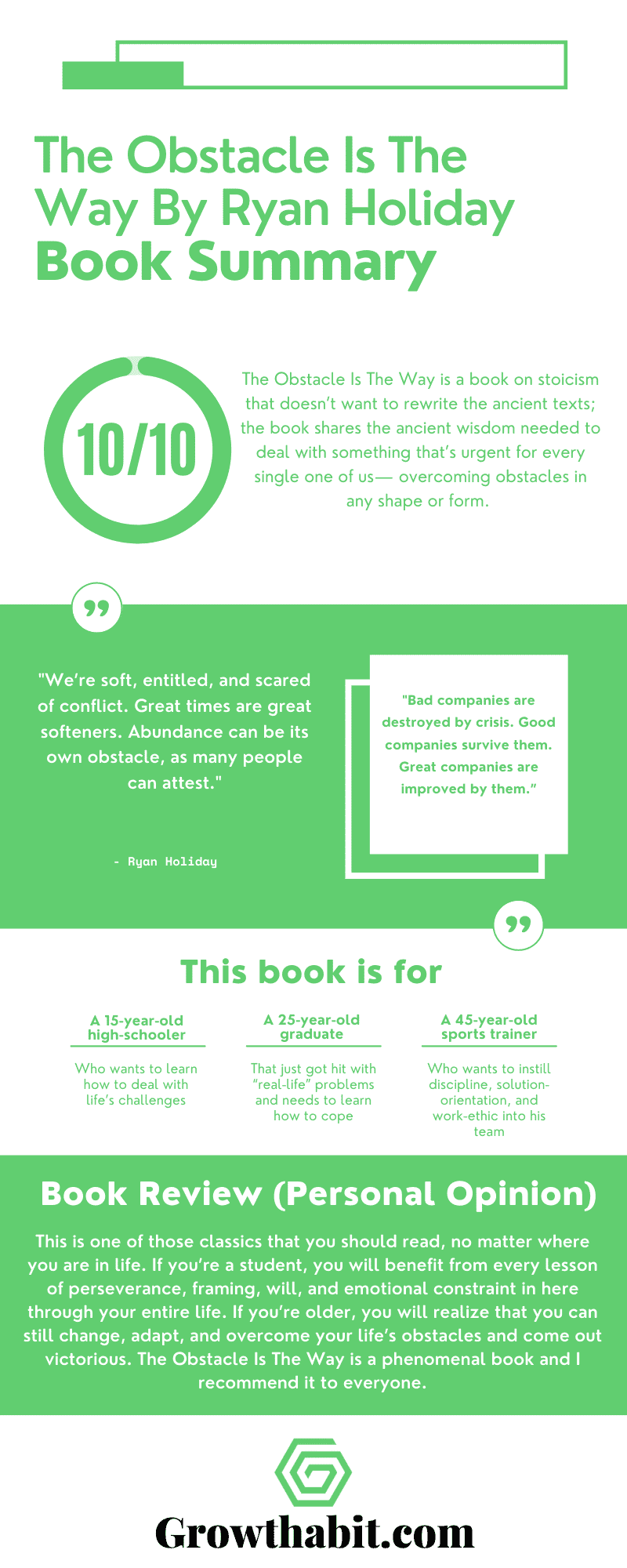 The Obstacle Is The Way By Ryan Holiday Book Summary

10/10

The Obstacle Is The Way is a book on stoicism that doesn't want to rewrite the ancient texts; the book shares the ancient wisdom needed to deal with something that's urgent for every single one of us— overcoming obstacles in any shape or form.

"We're soft, entitled, and scared of conflict. Great times are great softeners. Abundance can be its own obstacle, as many people can attest."

- Ryan Holiday

"Bad companies are destroyed by crisis. Good companies survive them. Great companies are improved by them."

This book is for

A 15-year-old high-schooler

Who wants to learn how to deal with life's challenges

A 25-year-old graduate

That just got hit with "real-life" problems and needs to learn how to cope

A 45-year-old sports trainer

Who wants to instill discipline, solution-orientation, and work-ethic into his team

Book Review (Personal Opinion)

This is one of those classics that you should read, no matter where you are in life. If you're a student, you will benefit from every lesson of perseverance, framing, will, and emotional constraint in here through your entire life. If you're older, you will realize that you can still change, adapt, and overcome your life's obstacles and come out victorious. The Obstacle Is The Way is a phenomenal book and I recommend it to everyone.

Growthabit.com