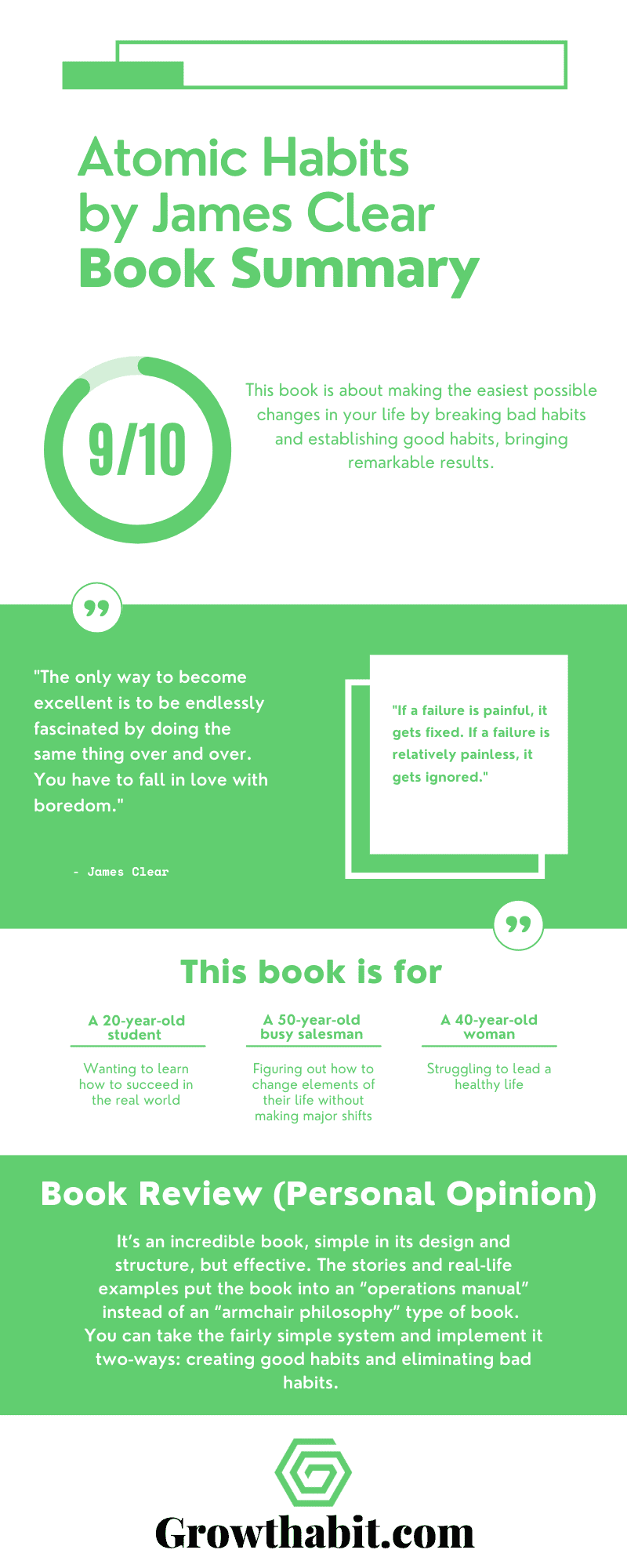 Atomic Habits by James Clear
Book Summary

9/10

This book is about making the easiest possible changes in your life by breaking bad habits and establishing good habits, bringing remarkable results.

"The only way to become excellent is to be endlessly fascinated by doing the same thing over and over. You have to fall in love with boredom."

- James Clear

"If a failure is painful, it gets fixed. If a failure is relatively painless, it gets ignored."

This book is for

A 20-year-old student

Wanting to learn how to succeed in the real world

A 50-year-old busy salesman

Figuring out how to change elements of their life without making major shifts

A 40-year-old woman

Struggling to lead a healthy life

Book Review (Personal Opinion)

It's an incredible book, simple in its design and structure, but effective. The stories and real-life examples put the book into an "operations manual" instead of an "armchair philosophy" type of book. You can take the fairly simple system and implement it two-ways: creating good habits and eliminating bad habits.

Growthabit.com